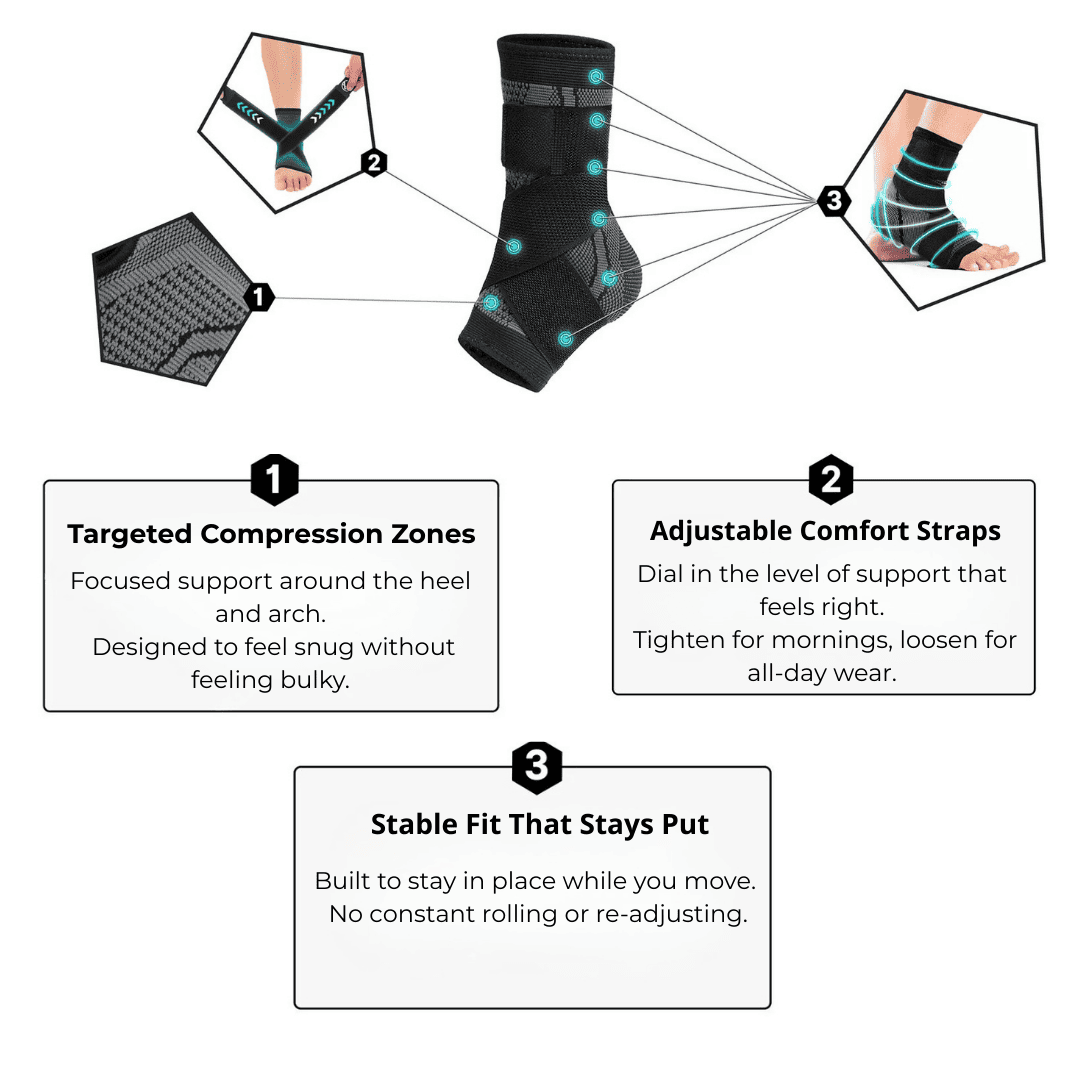 2

3

1

1

Targeted Compression Zones

Focused support around the heel and arch.
Designed to feel snug without feeling bulky.

2

Adjustable Comfort Straps

Dial in the level of support that feels right.
Tighten for mornings, loosen for all-day wear.

3

Stable Fit That Stays Put

Built to stay in place while you move.
No constant rolling or re-adjusting.